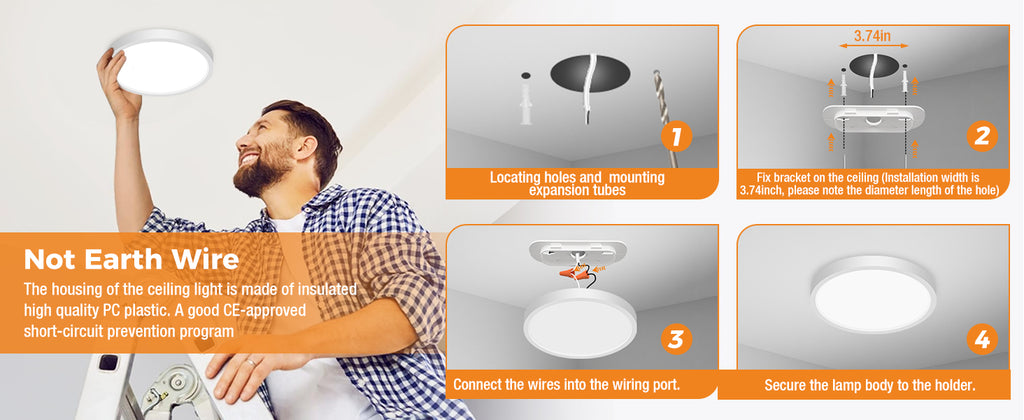 Not Earth Wire

The housing of the ceiling light is made of insulated high quality PC plastic. A good CE-approved short-circuit prevention program

1

Locating holes and mounting expansion tubes

3.74in

2

Fix bracket on the ceiling (Installation width is 3.74inch, please note the diameter length of the hole)

3

Connect the wires into the wiring port.

4

Secure the lamp body to the holder.