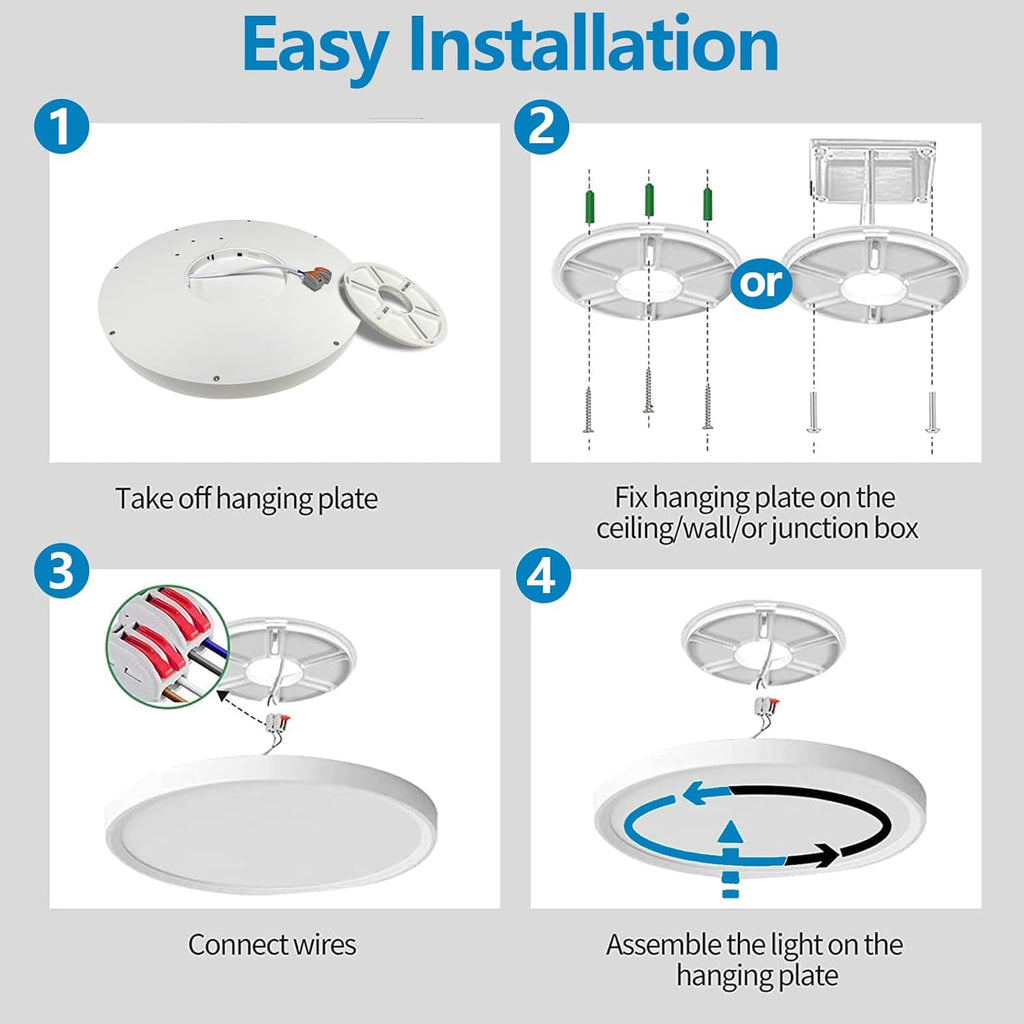 Easy Installation

1

Take off hanging plate

2

or

Fix hanging plate on the ceiling/wall/or junction box

3

Connect wires

4

Assemble the light on the hanging plate